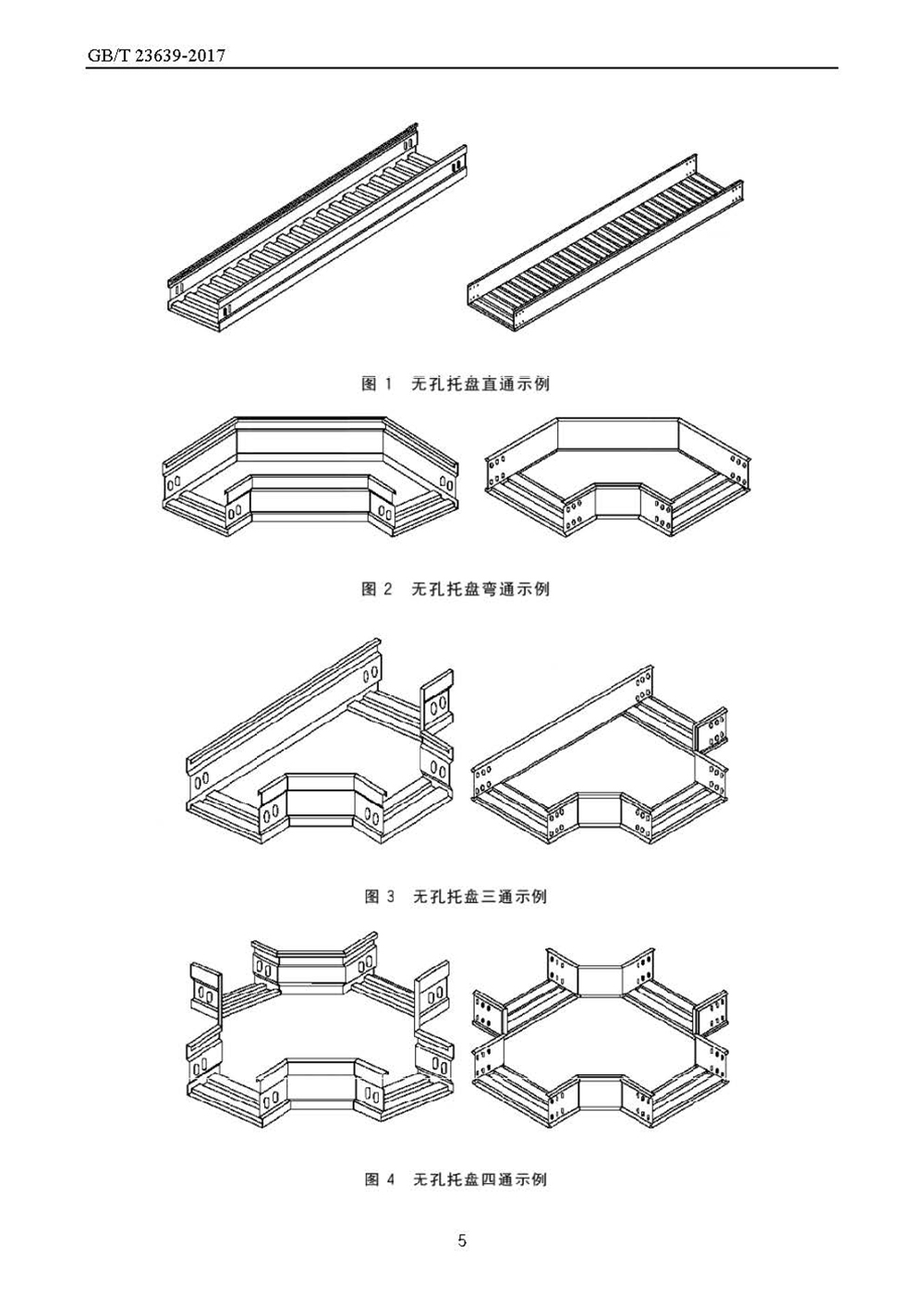 GB/T 23639-2017

图 1　无孔托盘直通示例

图 2　无孔托盘弯通示例

图 3　无孔托盘三通示例

图 4　无孔托盘四通示例

5