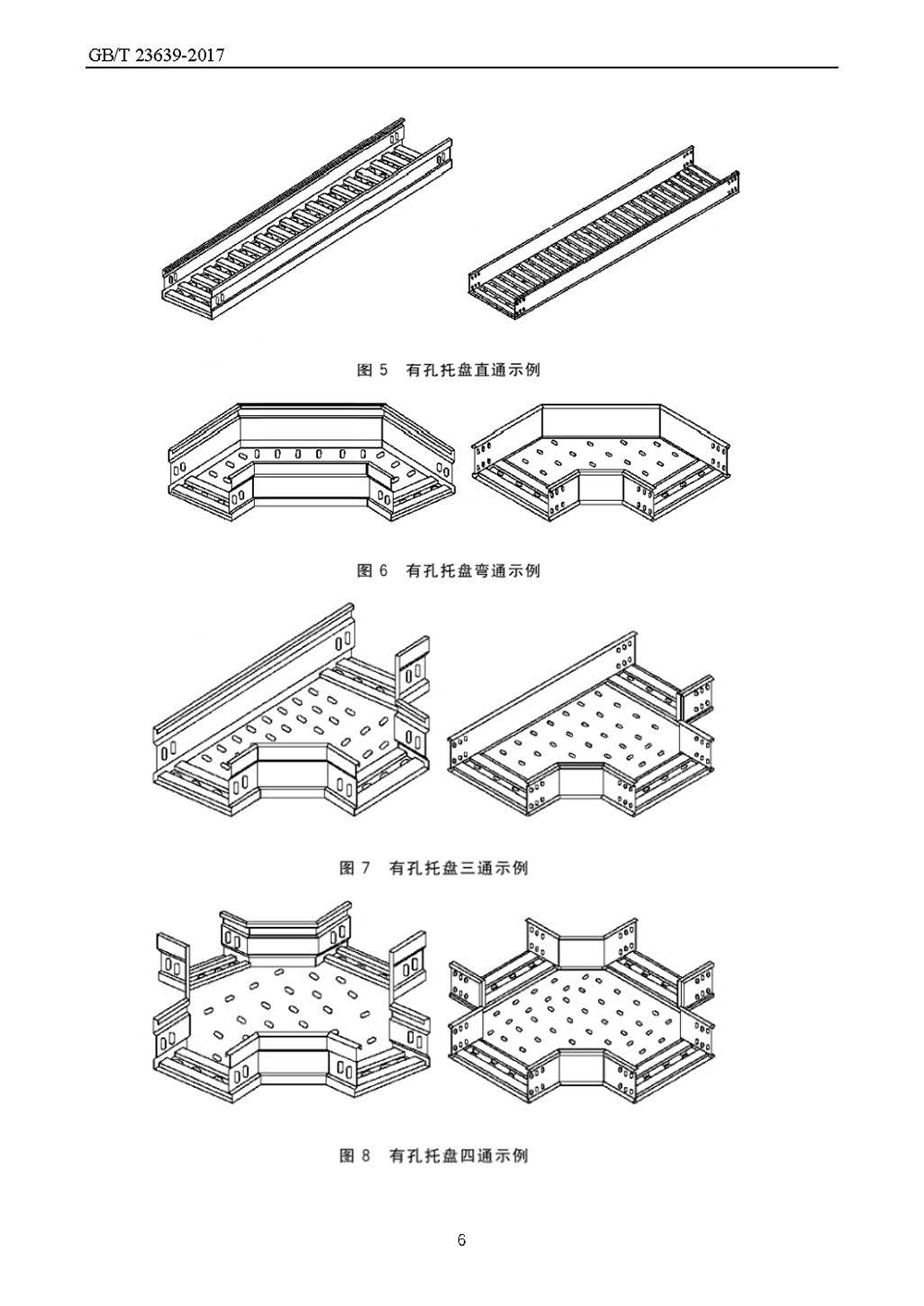 GB/T 23639-2017

图 5 有孔托盘直通示例

图 6 有孔托盘弯通示例

图 7 有孔托盘三通示例

图 8 有孔托盘四通示例

6