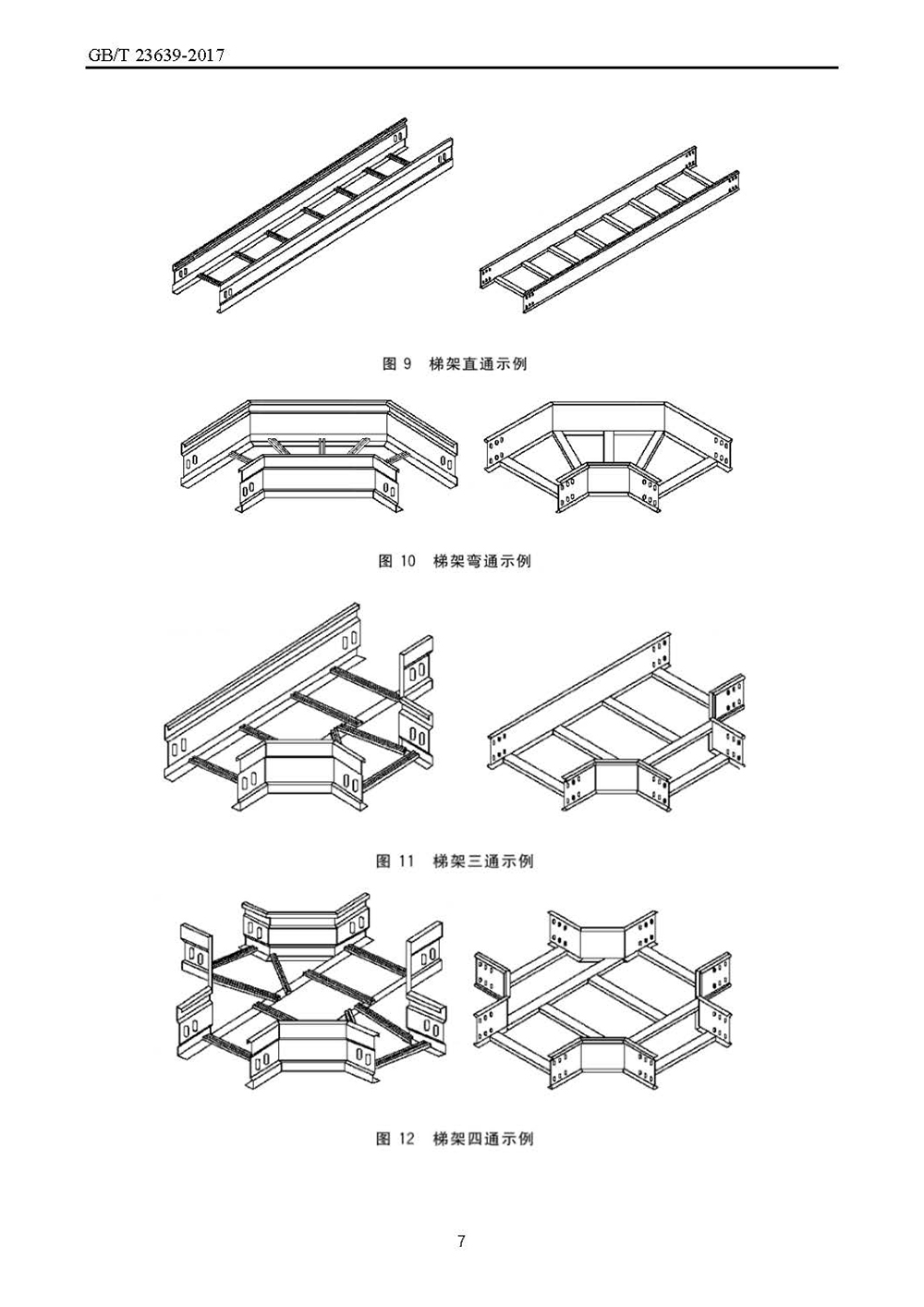 GB/T 23639-2017

图 9 梯架直通示例

图 10 梯架弯通示例

图 11 梯架三通示例

图 12 梯架四通示例

7