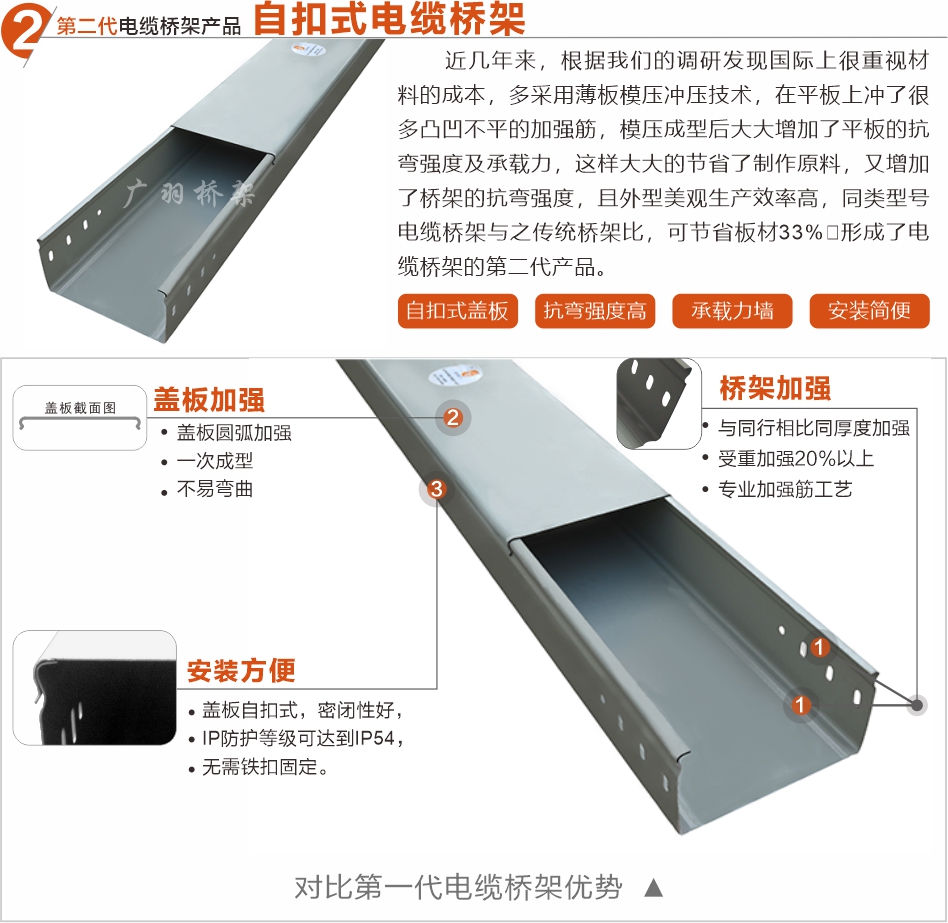 2 第二代电缆桥架产品 自扣式电缆桥架

近几年来，根据我们的调研发现国际上很重视材料的成本，多采用薄板模压冲压技术，在平板上冲了很多凸凹不平的加强筋，模压成型后大大增加了平板的抗弯强度及承载力，这样大大的节省了制作原料，又增加了桥架的抗弯强度，且外型美观生产效率高，同类型号电缆桥架与之传统桥架比，可节省板材33%□形成了电缆桥架的第二代产品。

广羽桥架

自扣式盖板 抗弯强度高 承载力墙 安装简便

盖板截面图

盖板加强
• 盖板圆弧加强
• 一次成型
• 不易弯曲

2

3

桥架加强
• 与同行相比同厚度加强
• 受重加强20%以上
• 专业加强筋工艺

安装方便
• 盖板自扣式，密闭性好，
• IP防护等级可达到IP54，
• 无需铁扣固定。

1

1

对比第一代电缆桥架优势 ▲