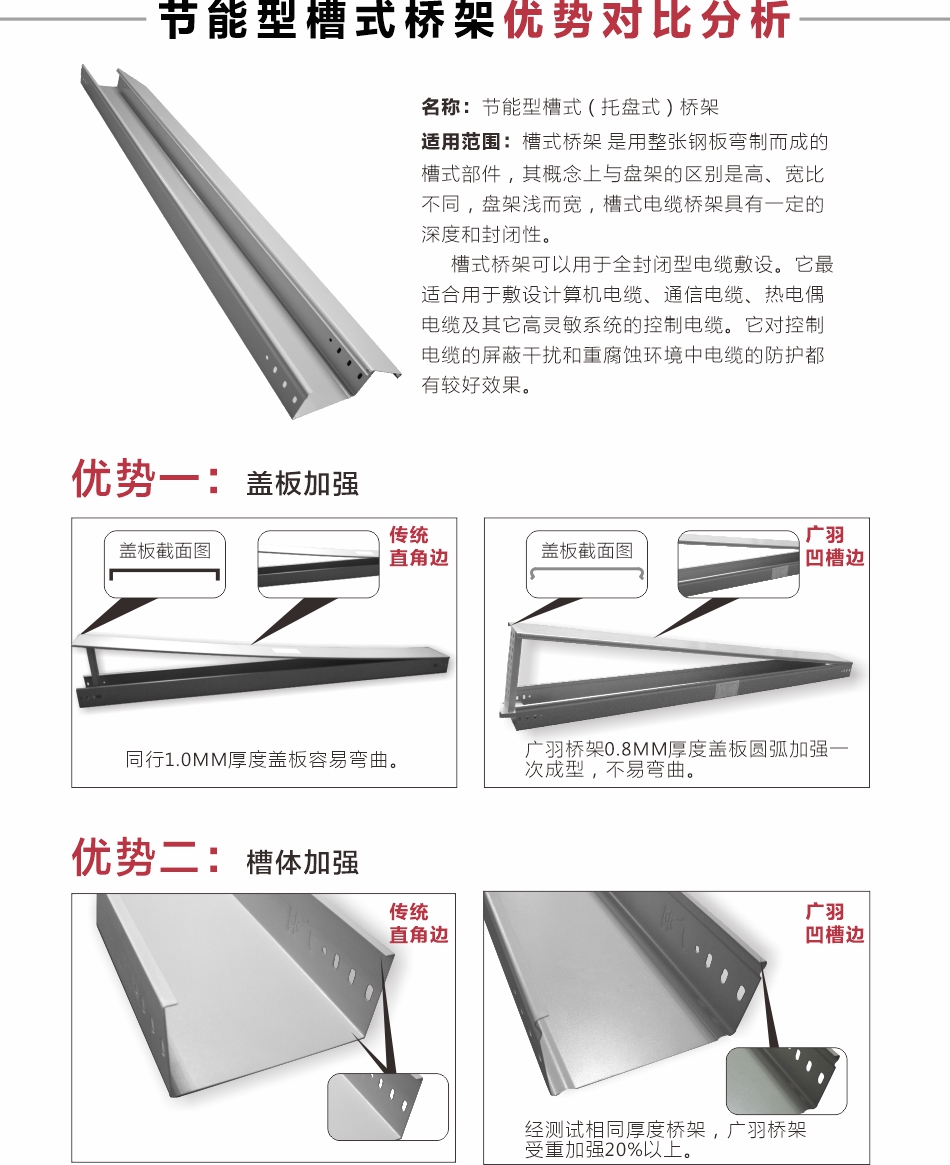 节能型槽式桥架优势对比分析

名称：节能型槽式（托盘式）桥架

适用范围：槽式桥架 是用整张钢板弯制而成的槽式部件，其概念上与盘架的区别是高、宽比不同，盘架浅而宽，槽式电缆桥架具有一定的深度和封闭性。

槽式桥架可以用于全封闭型电缆敷设。它最适合用于敷设计算机电缆、通信电缆、热电偶电缆及其它高灵敏系统的控制电缆。它对控制电缆的屏蔽干扰和重腐蚀环境中电缆的防护都有较好效果。

优势一： 盖板加强

盖板截面图

传统直角边

同行1.0MM厚度盖板容易弯曲。

盖板截面图

广羽凹槽边

广羽桥架0.8MM厚度盖板圆弧加强一次成型，不易弯曲。

优势二： 槽体加强

传统直角边

广羽凹槽边

经测试相同厚度桥架，广羽桥架受重加强20%以上。